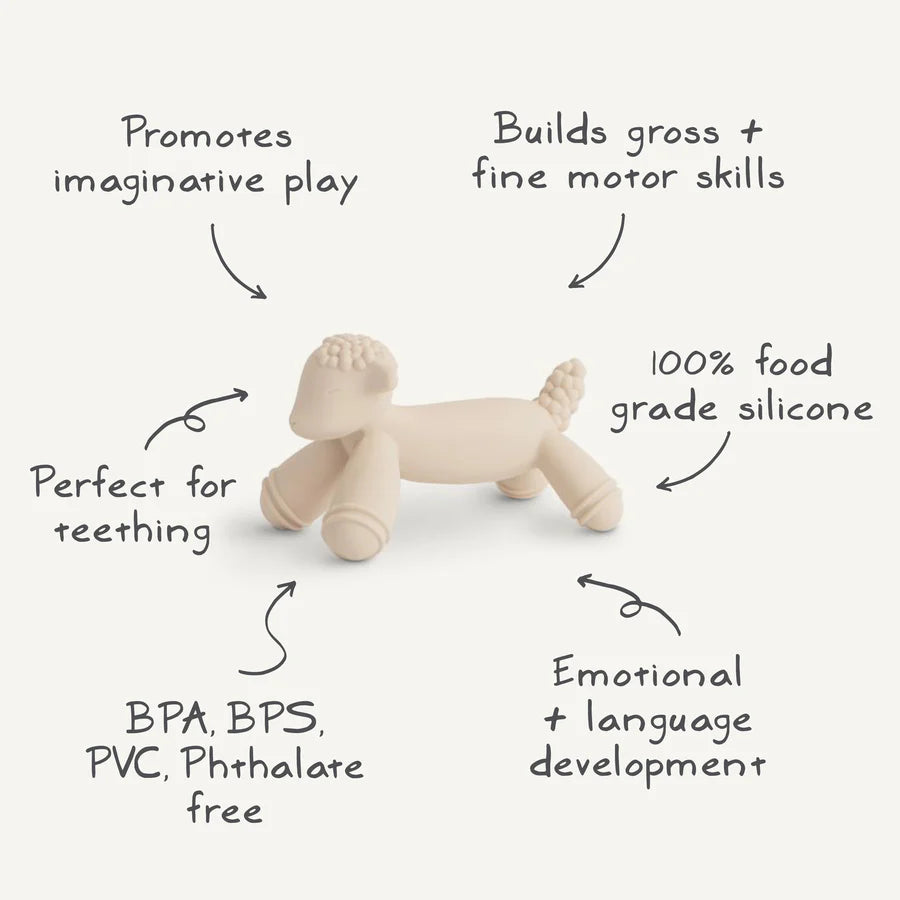 Promotes imaginative play

Builds gross + fine motor skills

100% food grade silicone

Perfect for teething

BPA, BPS, PVC, Phthalate free

Emotional + language development