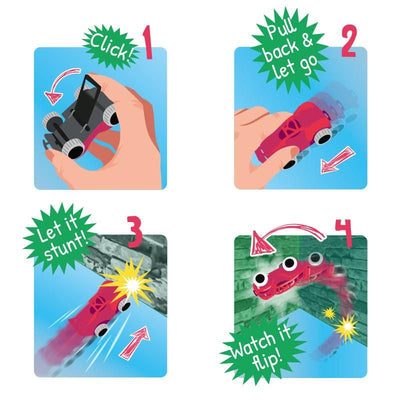 Click! 1

Pull back & let go 2

Let it stunt! 3

4

Watch it flip!